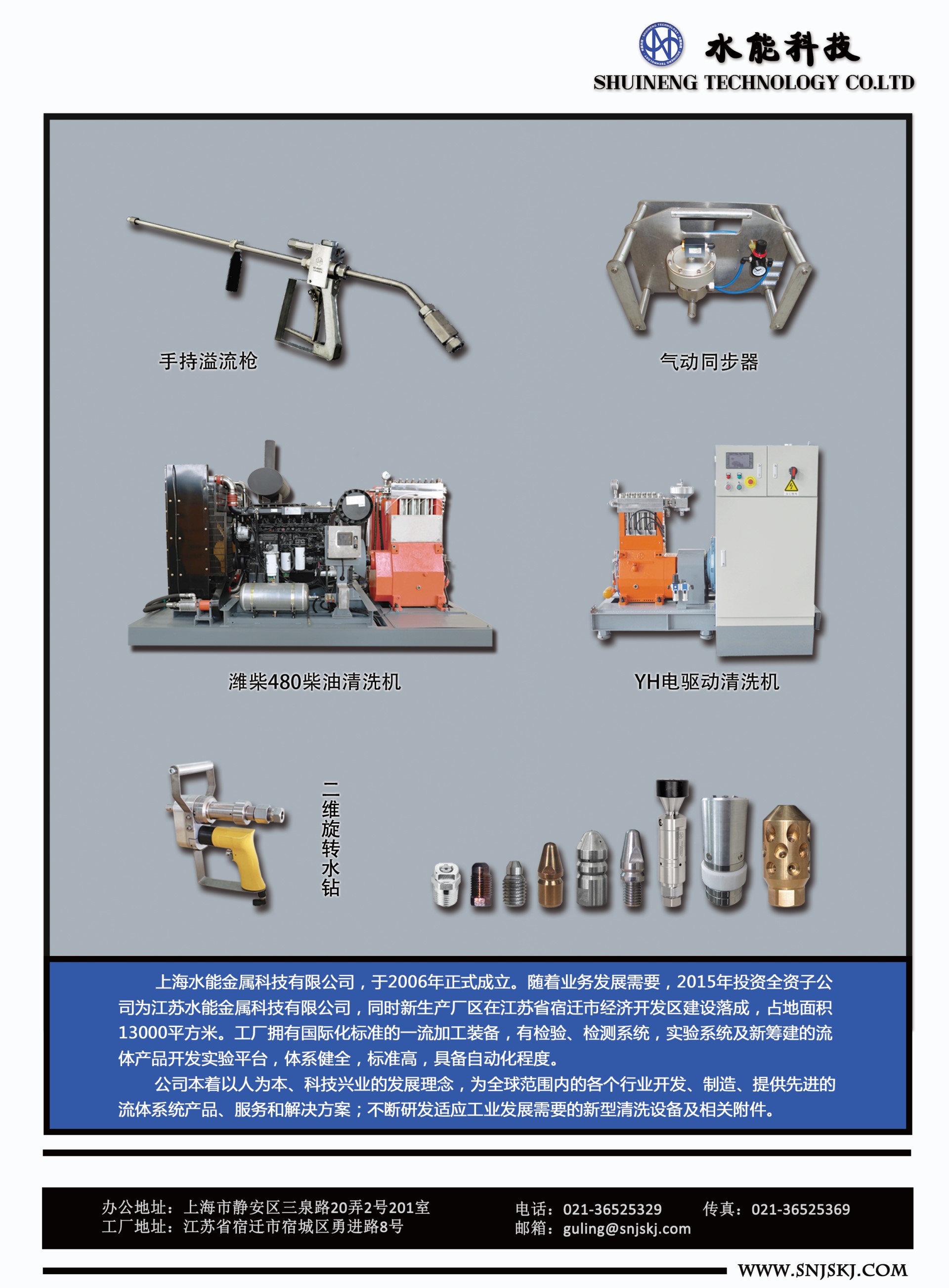 水能科技
SHUINENG TECHNOLOGY CO.LTD

手持溢流枪

气动同步器

潍柴480柴油清洗机

YH电驱动清洗机

二维旋转水钻

上海水能金属科技有限公司，于2006年正式成立。随着业务发展需要，2015年投资全资子公司为江苏水能金属科技有限公司，同时新生产厂区在江苏省宿迁市经济开发区建设落成，占地面积13000平方米。工厂拥有国际化标准的一流加工装备，有检验、检测系统，实验系统及新筹建的流体产品开发实验平台，体系健全，标准高，具备自动化程度。

公司本着以人为本、科技兴业的发展理念，为全球范围内的各个行业开发、制造、提供先进的流体系统产品、服务和解决方案；不断研发适应工业发展需要的新型清洗设备及相关附件。

办公地址：上海市静安区三泉路20弄2号201室
工厂地址：江苏省宿迁市宿城区勇进路8号
电话：021-36525329
传真：021-36525369
邮箱：guling@snjskj.com

WWW.SNJSKJ.COM